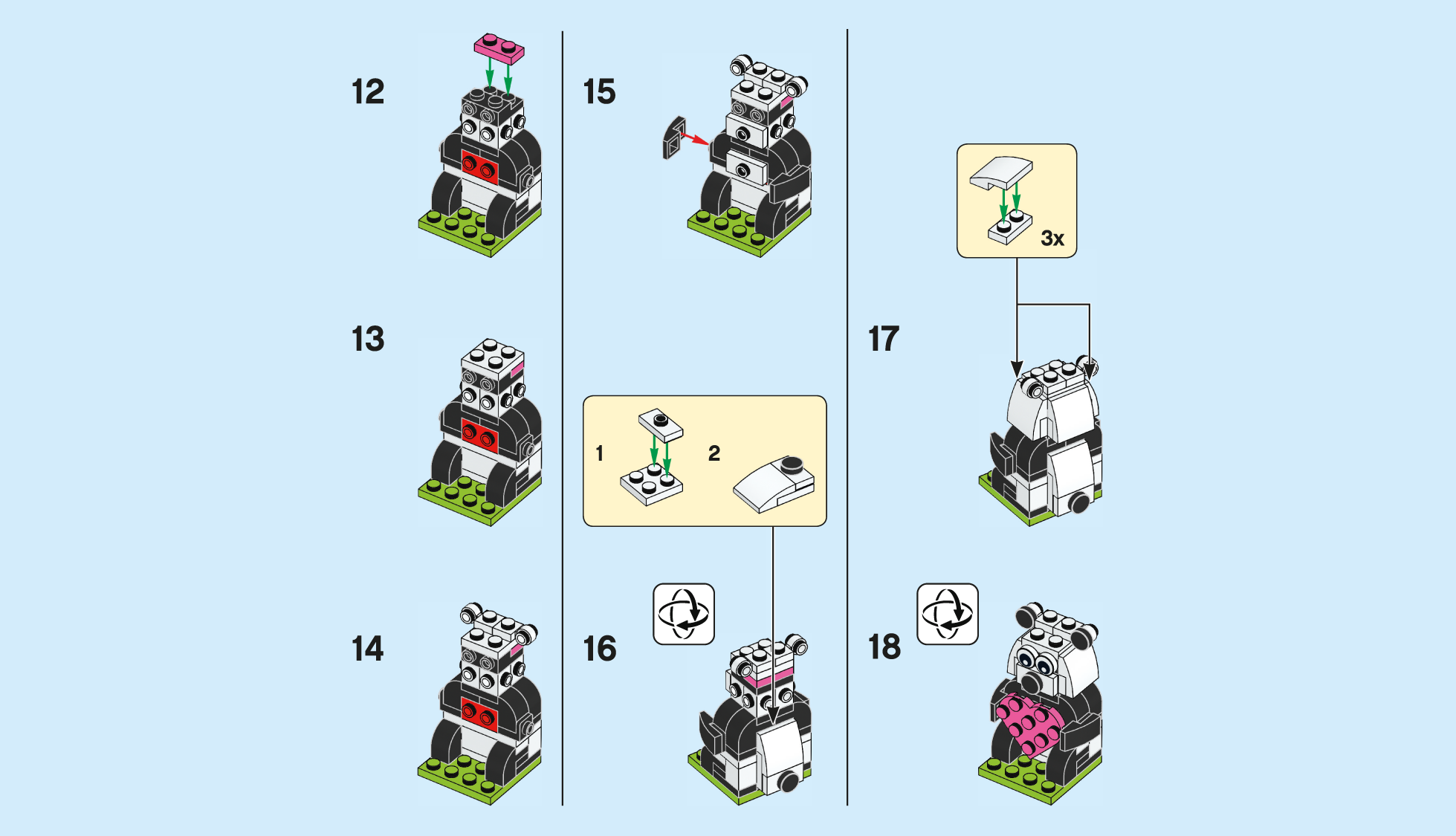 12

13

14

15

1

2

16

3x

17

18